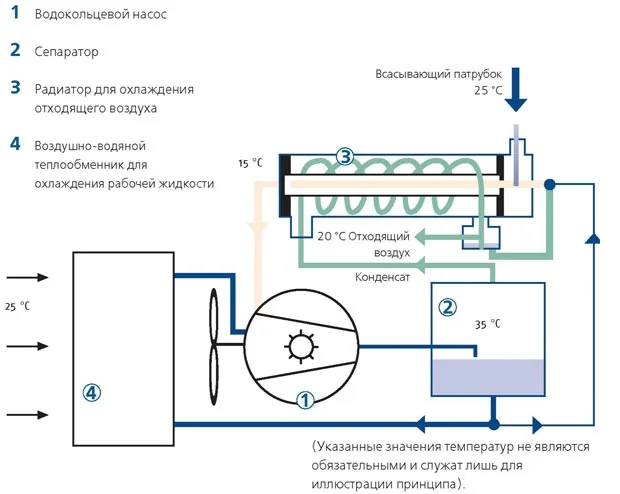 1 Водокольцевой насос

2 Сепаратор

3 Радиатор для охлаждения отходящего воздуха

4 Воздушно-водяной теплообменник для охлаждения рабочей жидкости

Всасывающий патрубок
25 °C

15 °C

3

20 °C Отходящий воздух

Конденсат

25 °C

2

35 °C

4

1

(Указанные значения температур не являются обязательными и служат лишь для иллюстрации принципа).